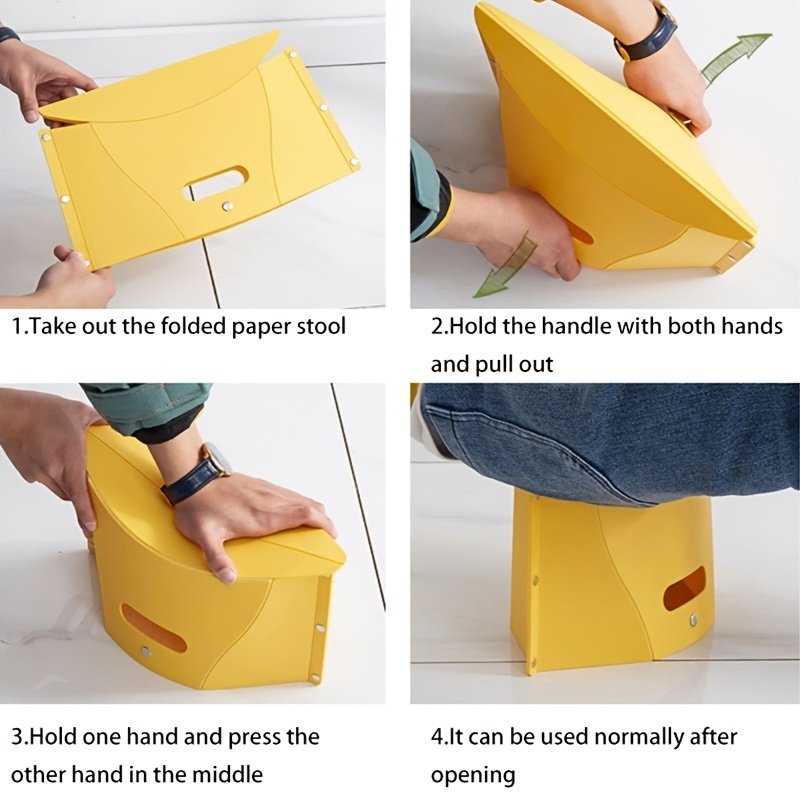 1.Take out the folded paper stool

2.Hold the handle with both hands and pull out

3.Hold one hand and press the other hand in the middle

4.It can be used normally after opening