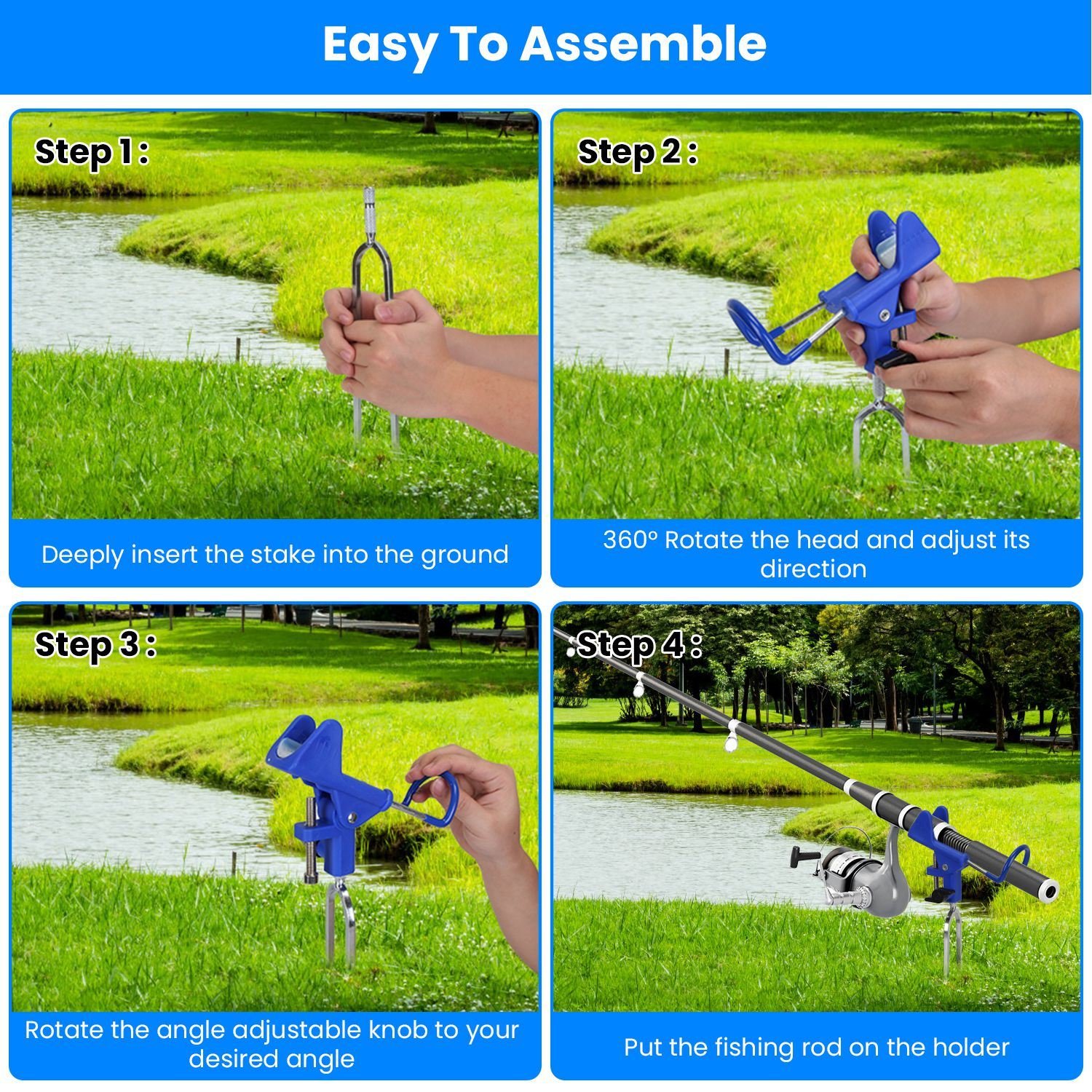 Easy To Assemble

Step 1 :

Deeply insert the stake into the ground

Step 2 :

360° Rotate the head and adjust its direction

Step 3 :

Rotate the angle adjustable knob to your desired angle

Step 4 :

Put the fishing rod on the holder